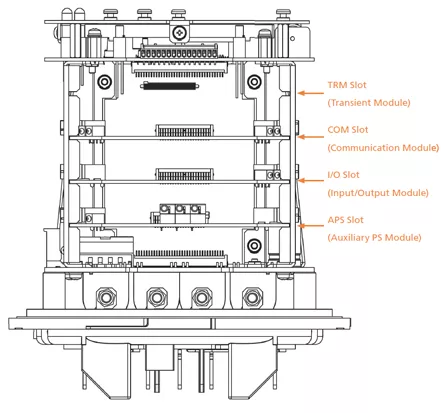 TRM Slot
(Transient Module)

COM Slot
(Communication Module)

I/O Slot
(Input/Output Module)

APS Slot
(Auxiliary PS Module)